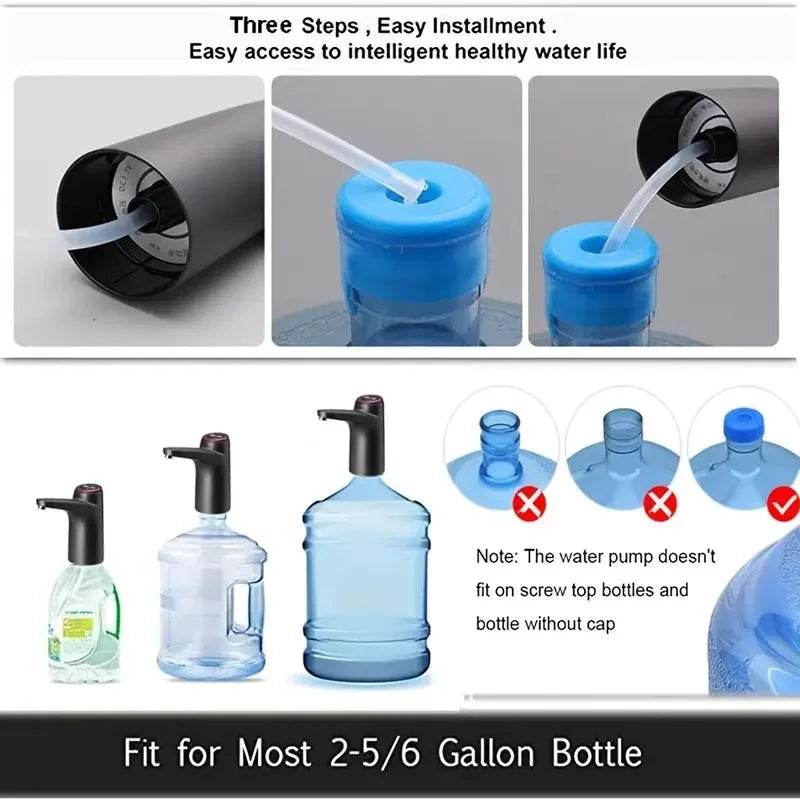 Three Steps , Easy Installment .
Easy access to intelligent healthy water life

Note: The water pump doesn't fit on screw top bottles and bottle without cap

Fit for Most 2-5/6 Gallon Bottle